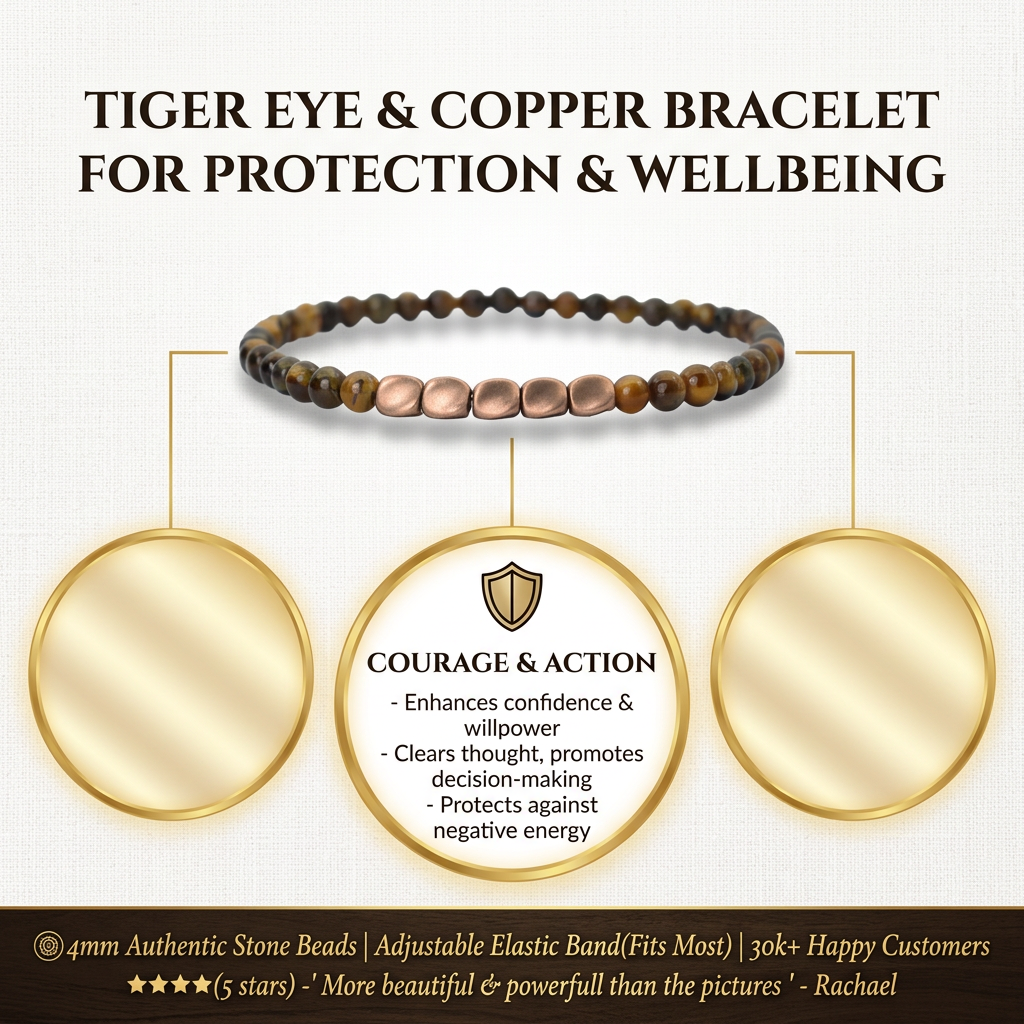 TIGER EYE & COPPER BRACELET FOR PROTECTION & WELLBEING

COURAGE & ACTION
- Enhances confidence & willpower
- Clears thought, promotes decision-making
- Protects against negative energy

4mm Authentic Stone Beads | Adjustable Elastic Band(Fits Most) | 30k+ Happy Customers
★★★★(5 stars) -' More beautiful & powerfull than the pictures ' - Rachael